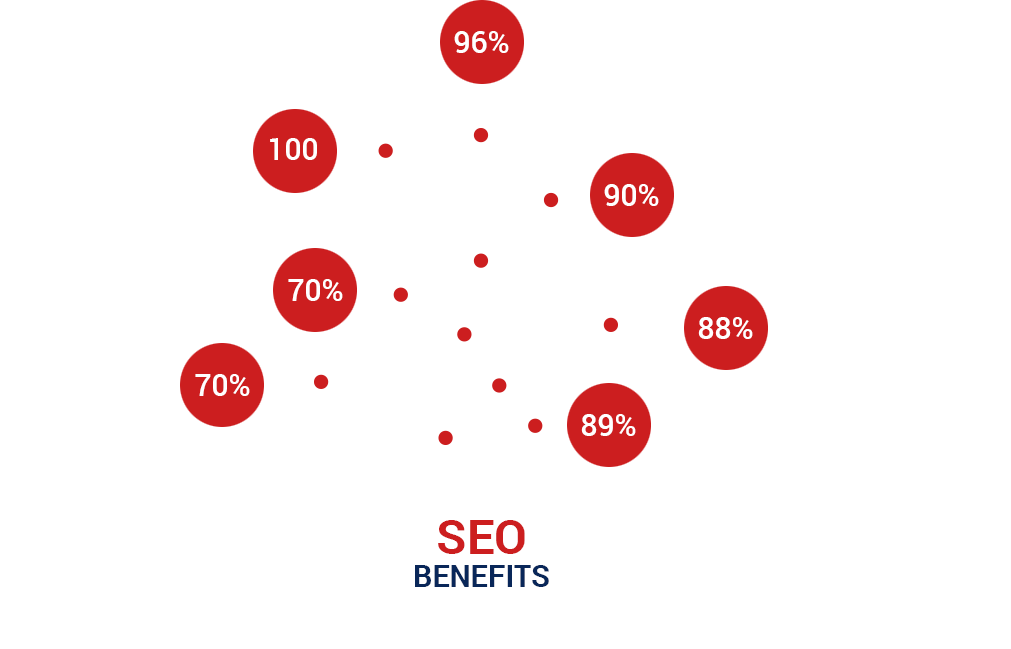 96%

100

90%

70%

88%

70%

89%

SEO
BENEFITS